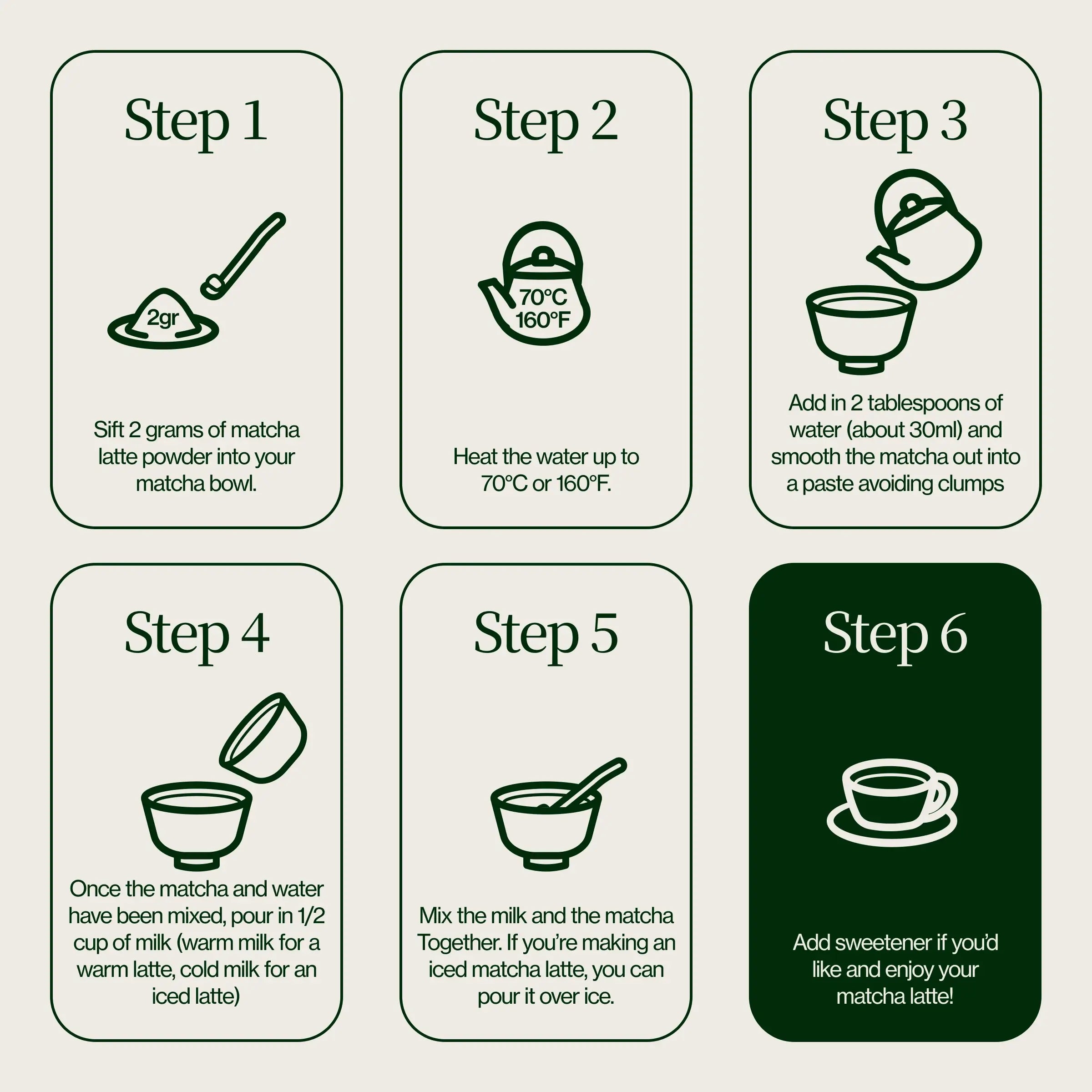 Step 1

2gr

Sift 2 grams of matcha latte powder into your matcha bowl.

Step 2

70°C
160°F

Heat the water up to 70°C or 160°F.

Step 3

Add in 2 tablespoons of water (about 30ml) and smooth the matcha out into a paste avoiding clumps

Step 4

Once the matcha and water have been mixed, pour in 1/2 cup of milk (warm milk for a warm latte, cold milk for an iced latte)

Step 5

Mix the milk and the matcha Together. If you're making an iced matcha latte, you can pour it over ice.

Step 6

Add sweetener if you'd like and enjoy your matcha latte!