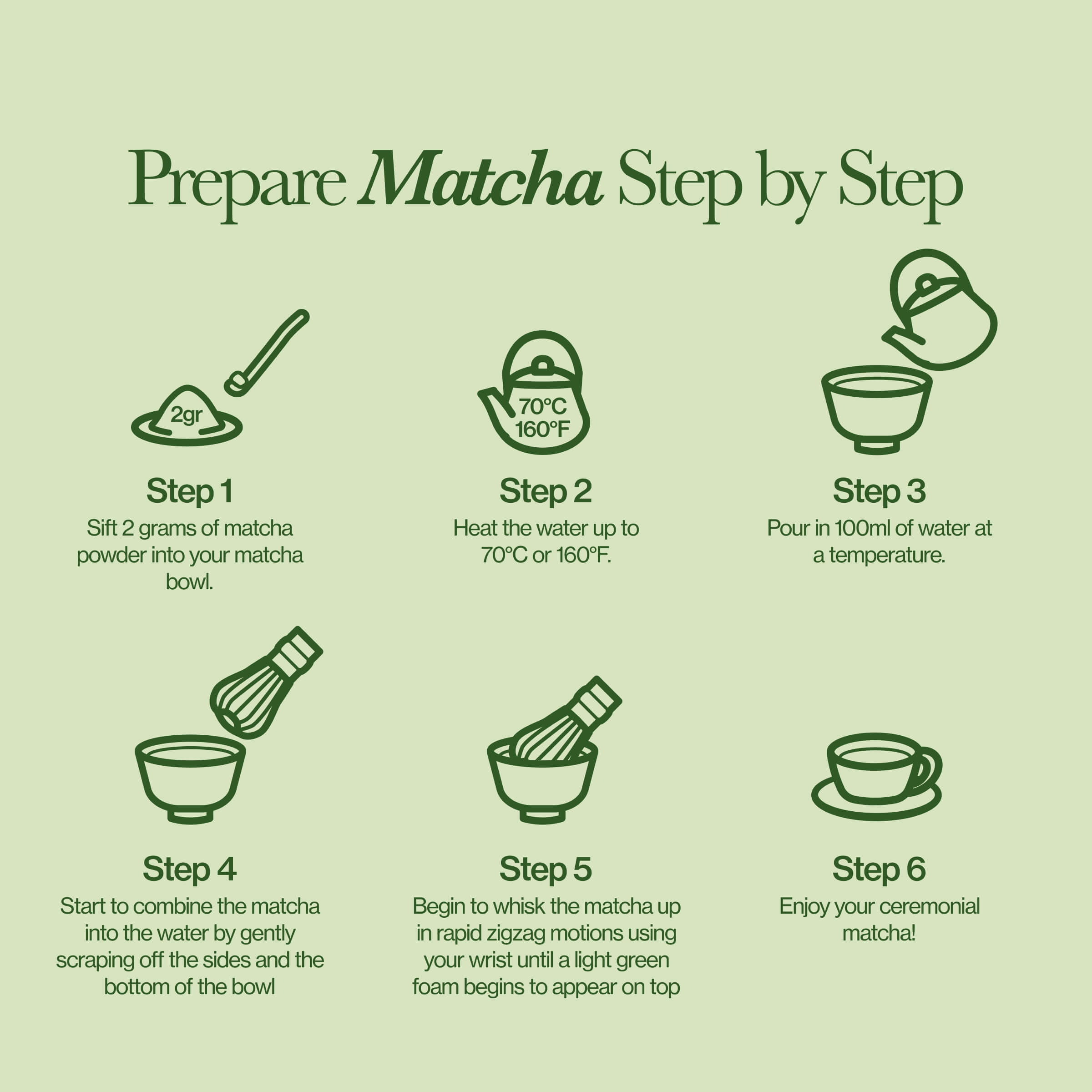 Prepare Matcha Step by Step

2gr

Step 1
Sift 2 grams of matcha powder into your matcha bowl.

70°C
160°F

Step 2
Heat the water up to 70°C or 160°F.

Step 3
Pour in 100ml of water at a temperature.

Step 4
Start to combine the matcha into the water by gently scraping off the sides and the bottom of the bowl

Step 5
Begin to whisk the matcha up in rapid zigzag motions using your wrist until a light green foam begins to appear on top

Step 6
Enjoy your ceremonial matcha!